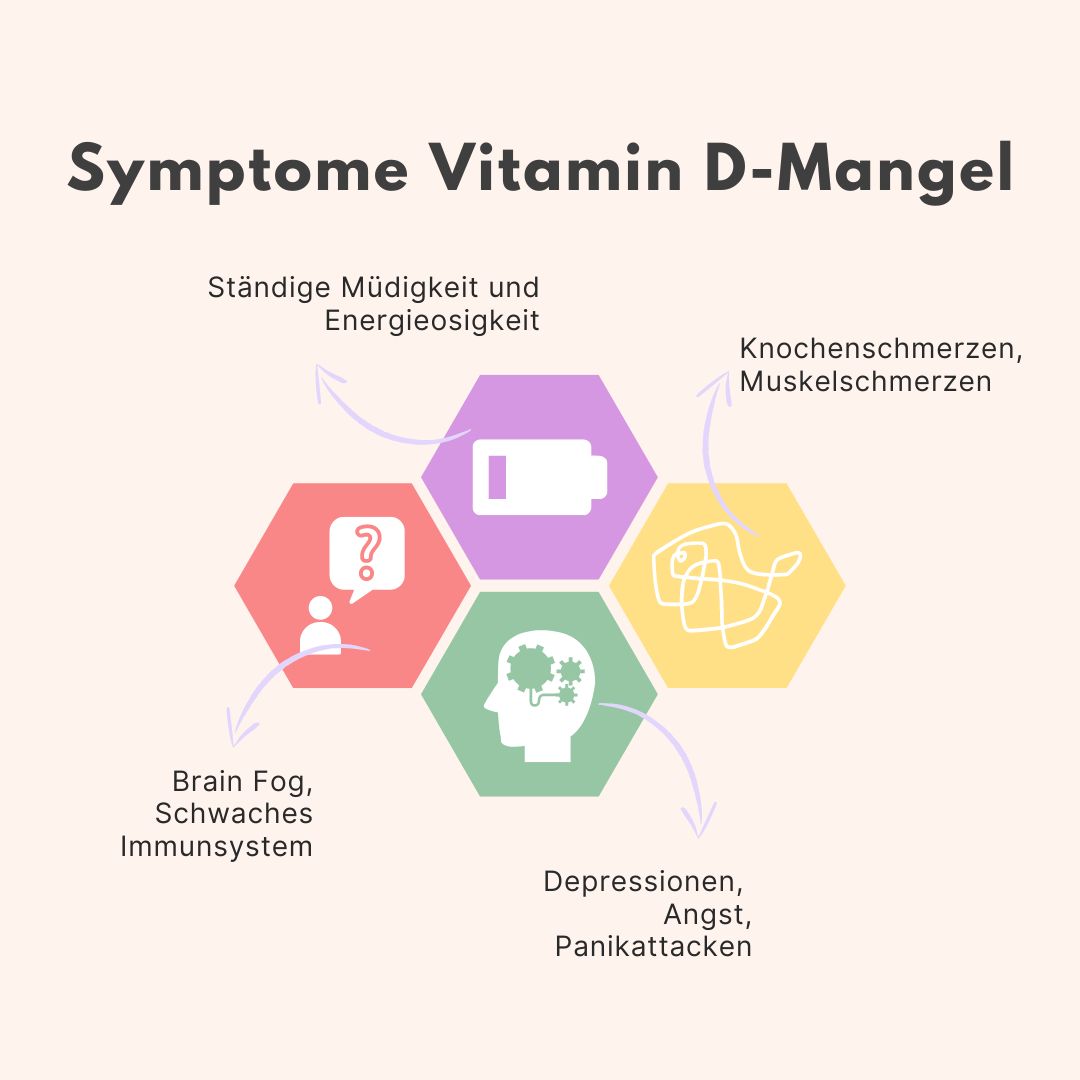 Symptome Vitamin D-Mangel

Ständige Müdigkeit und Energieosigkeit

Knochenschmerzen, Muskelschmerzen

?

Brain Fog, Schwaches Immunsystem

Depressionen, Angst, Panikattacken