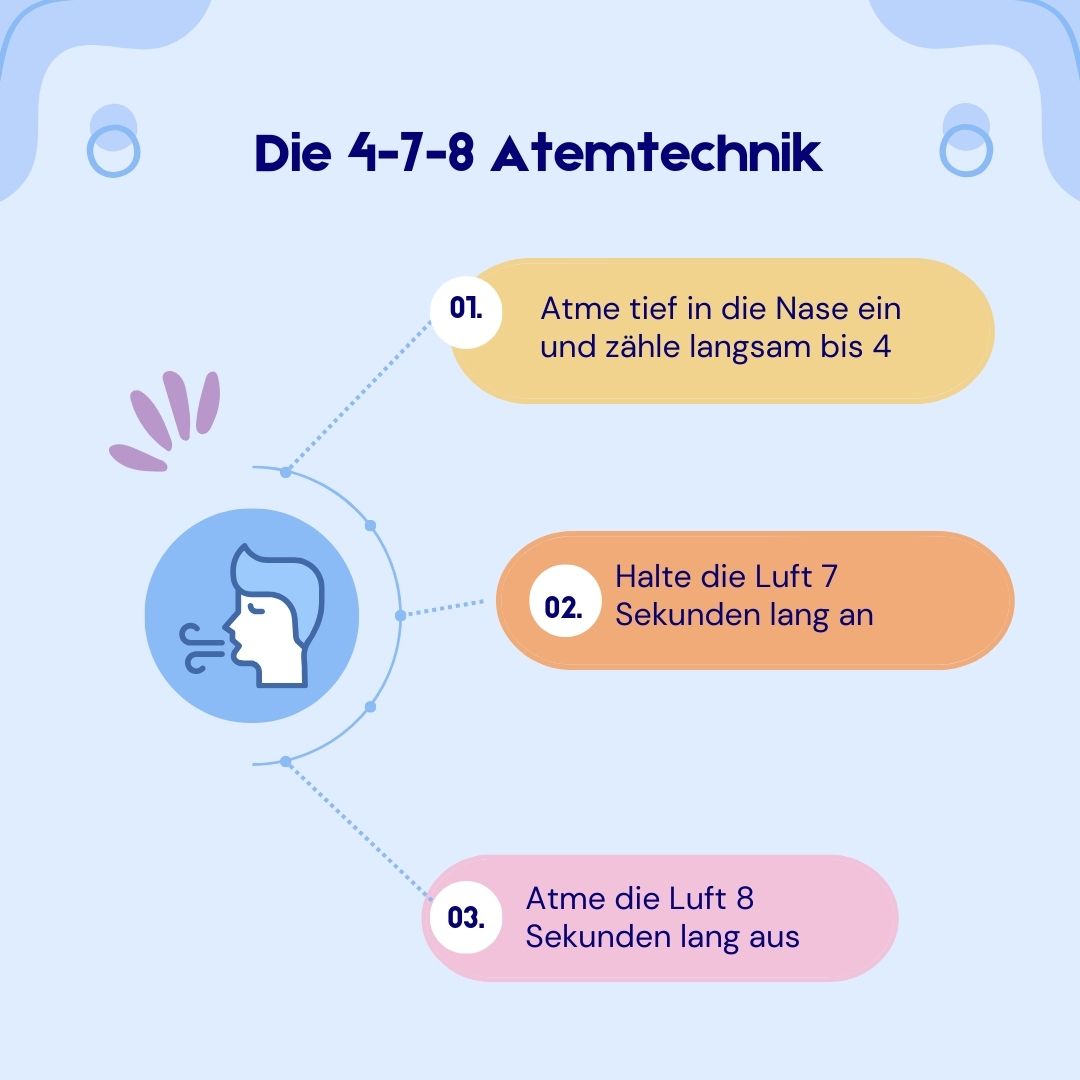 Die 4-7-8 Atemtechnik

01. Atme tief in die Nase ein und zähle langsam bis 4

02. Halte die Luft 7 Sekunden lang an

03. Atme die Luft 8 Sekunden lang aus