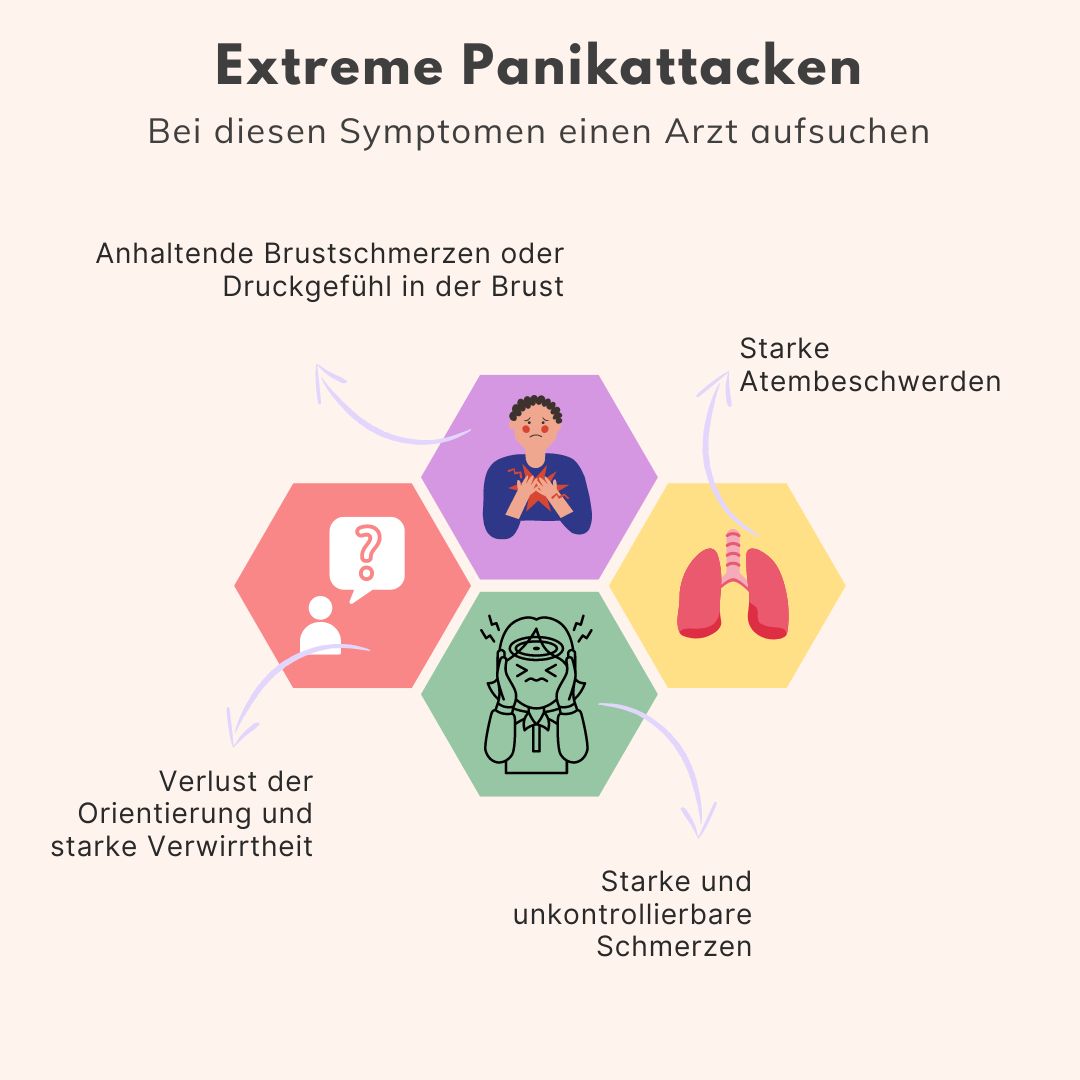 Extreme Panikattacken

Bei diesen Symptomen einen Arzt aufsuchen

Anhaltende Brustschmerzen oder Druckgefühl in der Brust

Starke Atembeschwerden

?

Verlust der Orientierung und starke Verwirrtheit

Starke und unkontrollierbare Schmerzen